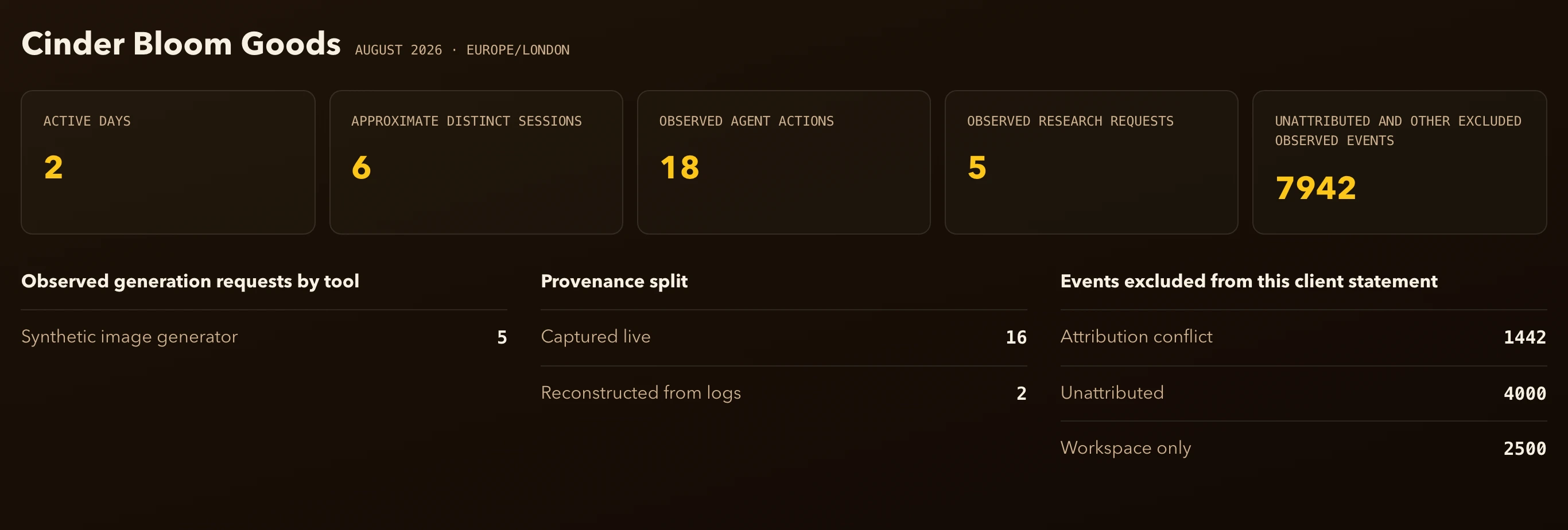 Cinder Bloom Goods AUGUST 2026 · EUROPE/LONDON

ACTIVE DAYS
2

APPROXIMATE DISTINCT SESSIONS
6

OBSERVED AGENT ACTIONS
18

OBSERVED RESEARCH REQUESTS
5

UNATTRIBUTED AND OTHER EXCLUDED OBSERVED EVENTS
7942

Observed generation requests by tool

| Synthetic image generator | 5 |
|---|---|

Provenance split

| Captured live | 16 |
|---|---|
| Reconstructed from logs | 2 |

Events excluded from this client statement

| Attribution conflict | 1442 |
|---|---|
| Unattributed | 4000 |
| Workspace only | 2500 |